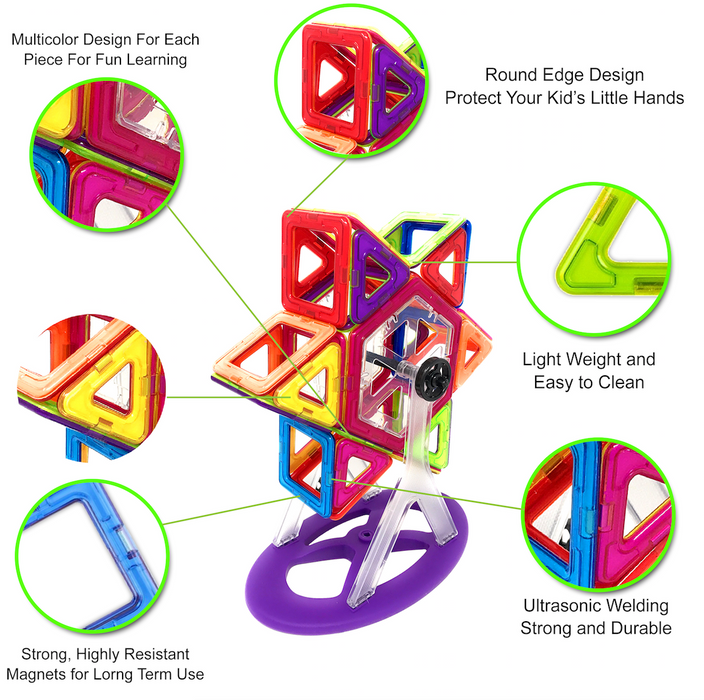 Multicolor Design For Each Piece For Fun Learning

Round Edge Design Protect Your Kid's Little Hands

Light Weight and Easy to Clean

Ultrasonic Welding Strong and Durable

Strong, Highly Resistant Magnets for Lorng Term Use