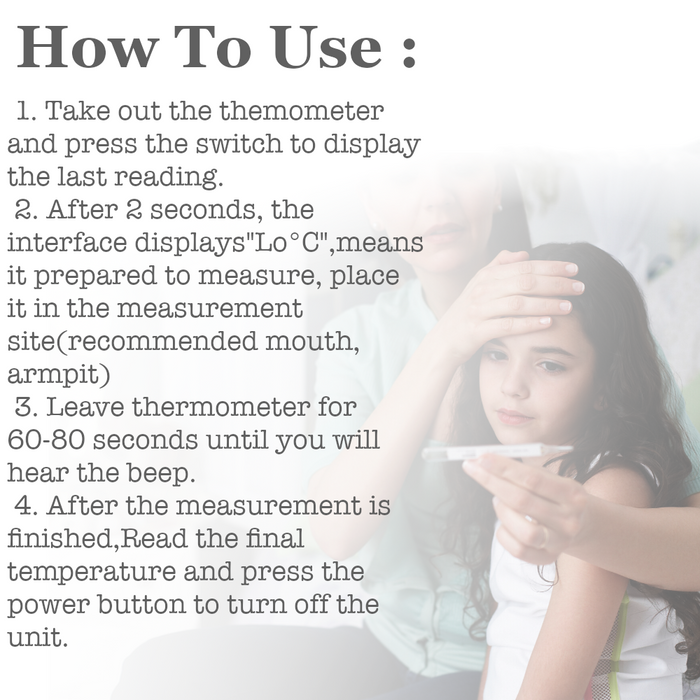 How To Use :

1. Take out the themometer and press the switch to display the last reading.

2. After 2 seconds, the interface displays"Lo°C",means it prepared to measure, place it in the measurement site(recommended mouth, armpit)

3. Leave thermometer for 60-80 seconds until you will hear the beep.

4. After the measurement is finished,Read the final temperature and press the power button to turn off the unit.